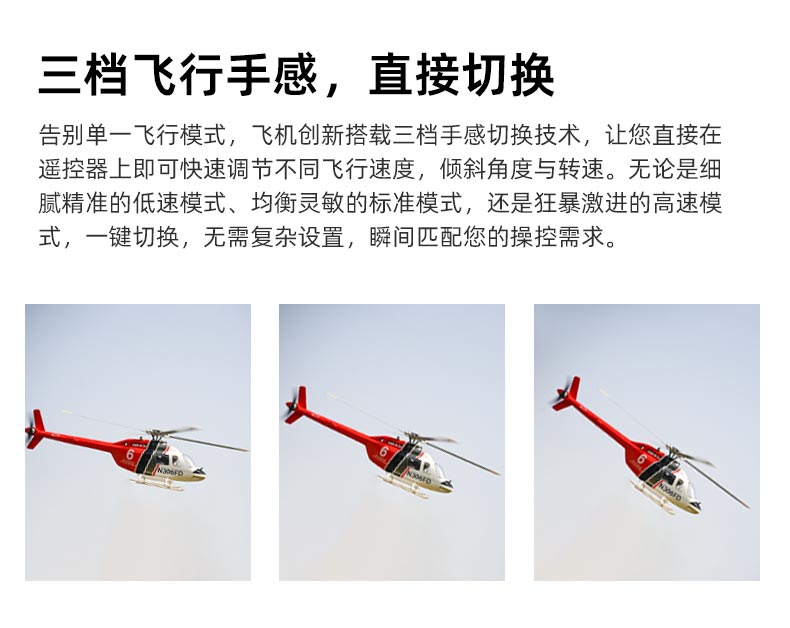 三档飞行手感，直接切换

告别单一飞行模式，飞机创新搭载三档手感切换技术，让您直接在遥控器上即可快速调节不同飞行速度，倾斜角度与转速。无论是细腻精准的低速模式、均衡灵敏的标准模式，还是狂暴激进的高速模式，一键切换，无需复杂设置，瞬间匹配您的操控需求。

6
N306FD

6
N306FD

6
N306FD